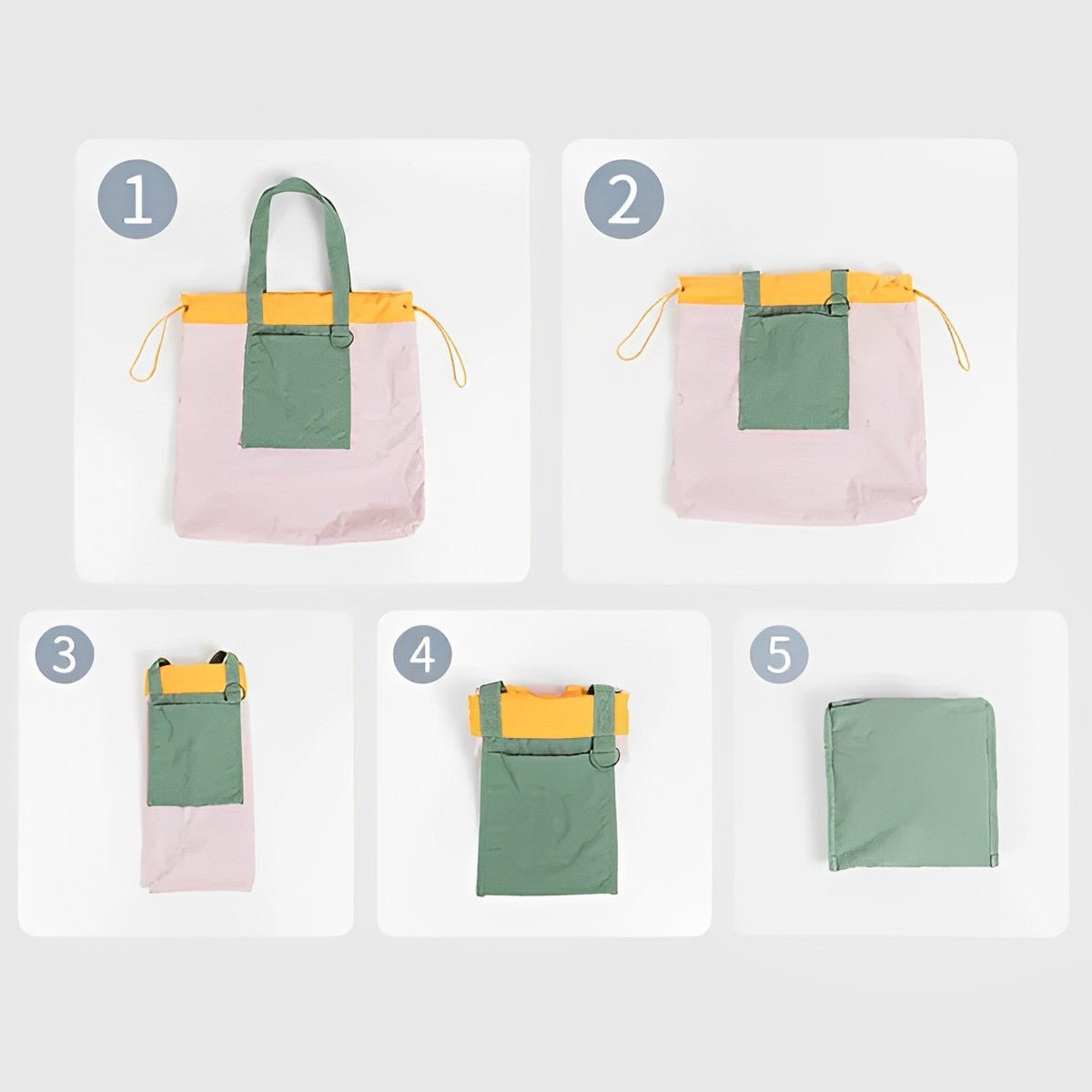 1

2

3

4

5